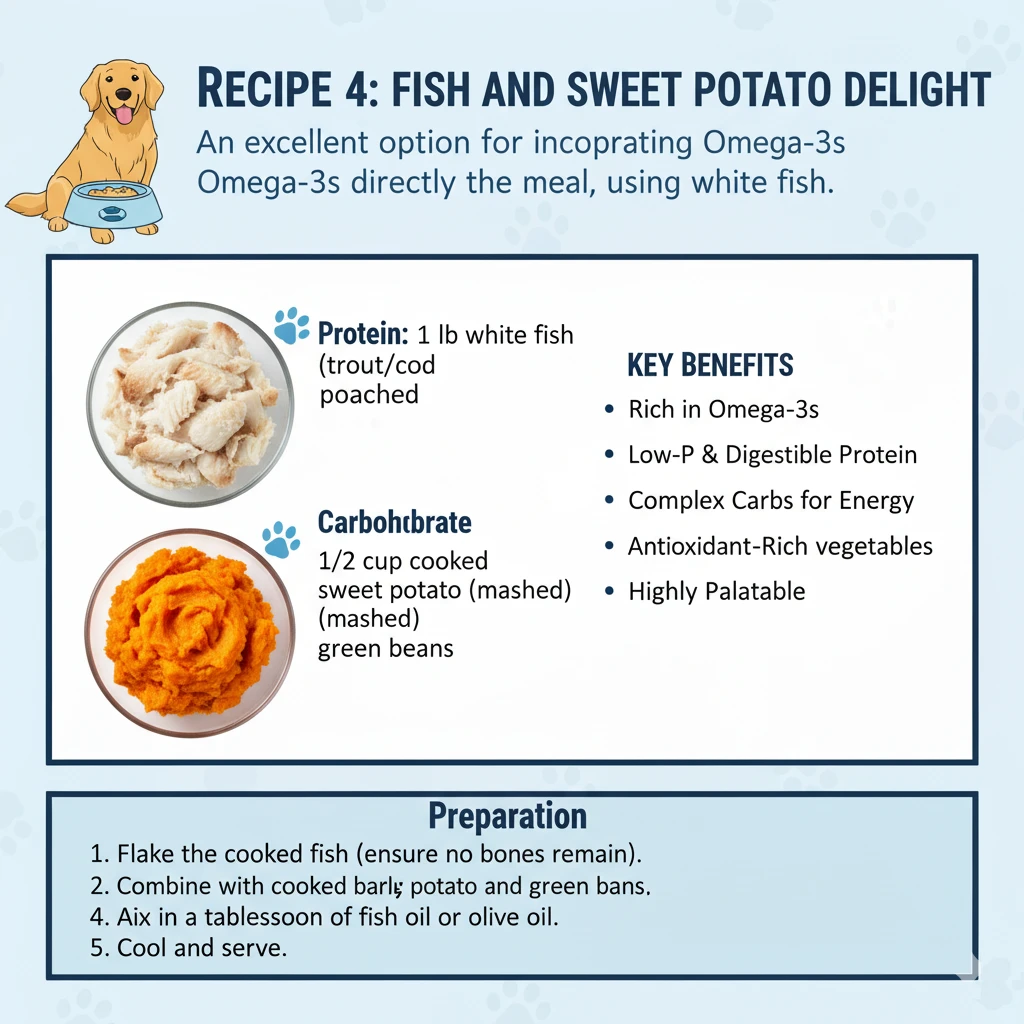 RECIPE 4: FISH AND SWEET POTATO DELIGHT

An excellent option for incoprating Omega-3s Omega-3s directly the meal, using white fish.

Protein: 1 lb white fish (trout/cod poached

Carbohtbrate
1/2 cup cooked sweet potato (mashed) (mashed) green beans

KEY BENEFITS
• Rich in Omega-3s
• Low-P & Digestible Protein
• Complex Carbs for Energy
• Antioxidant-Rich vegetables
• Highly Palatable

Preparation
1. Flake the cooked fish (ensure no bones remain).
2. Combine with cooked barly potato and green bans.
4. Aix in a tablessoon of fish oil or olive oil.
5. Cool and serve.